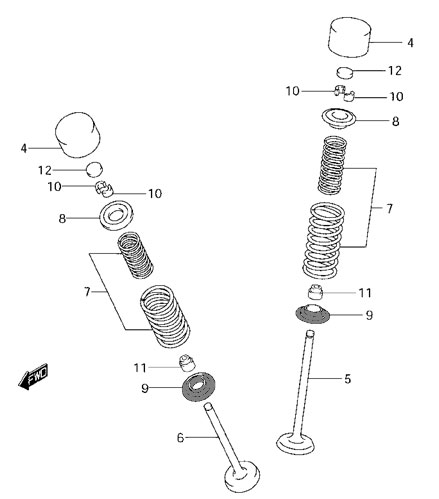 4
12
10
10
8
7
11
9
5
4
12
10
10
8
7
11
9
6
FWD